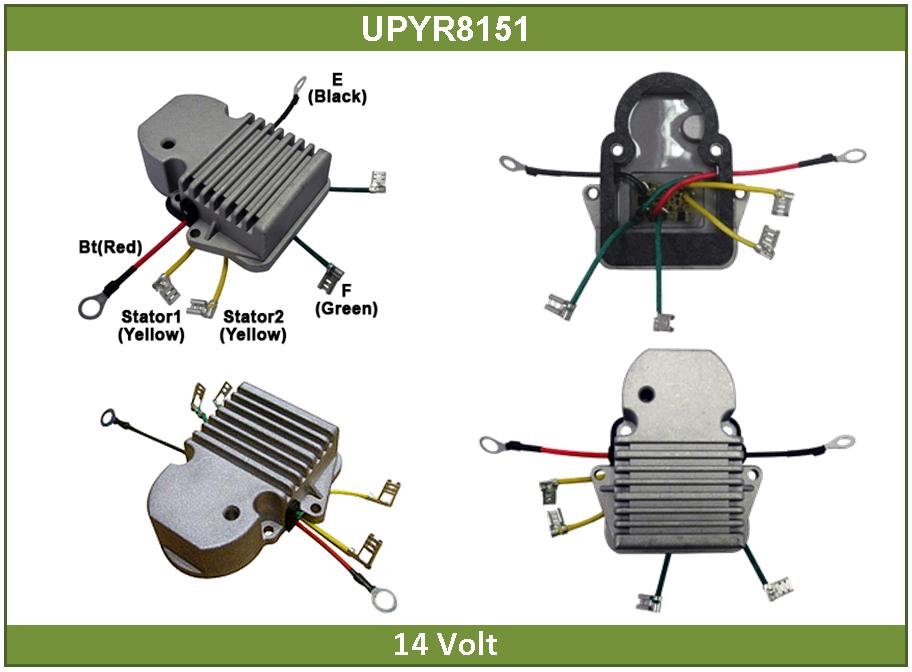 UPYR8151

E
(Black)

Bt(Red)

Stator1
(Yellow)

Stator2
(Yellow)

F
(Green)

14 Volt